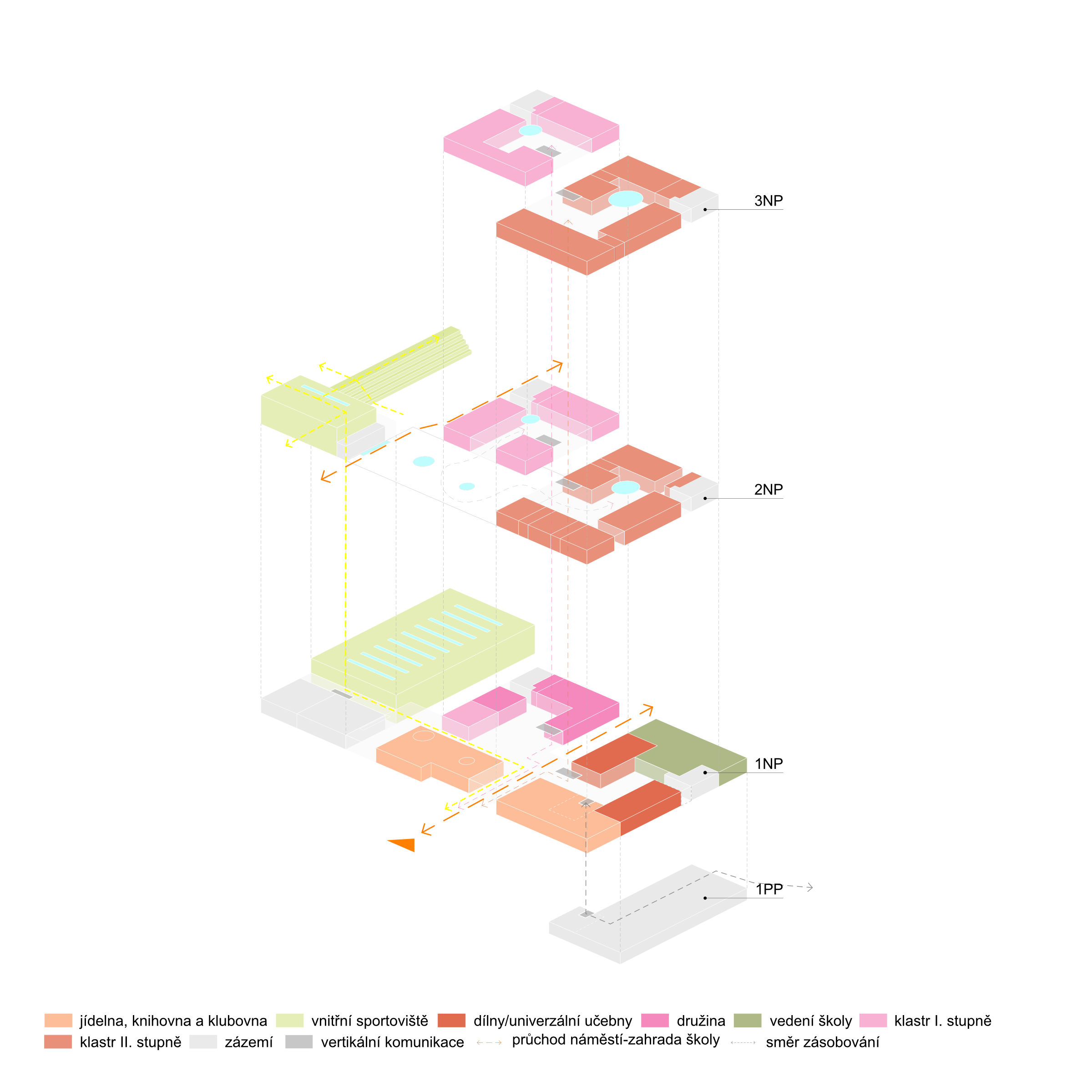 3NP

2NP

1NP

1PP

jídelna, knihovna a klubovna
vnitřní sportoviště
dílny/univerzální učebny
družina
vedení školy
klastr I. stupně
klastr II. stupně
zázemí
vertikální komunikace
průchod náměstí-zahrada školy
směr zásobování